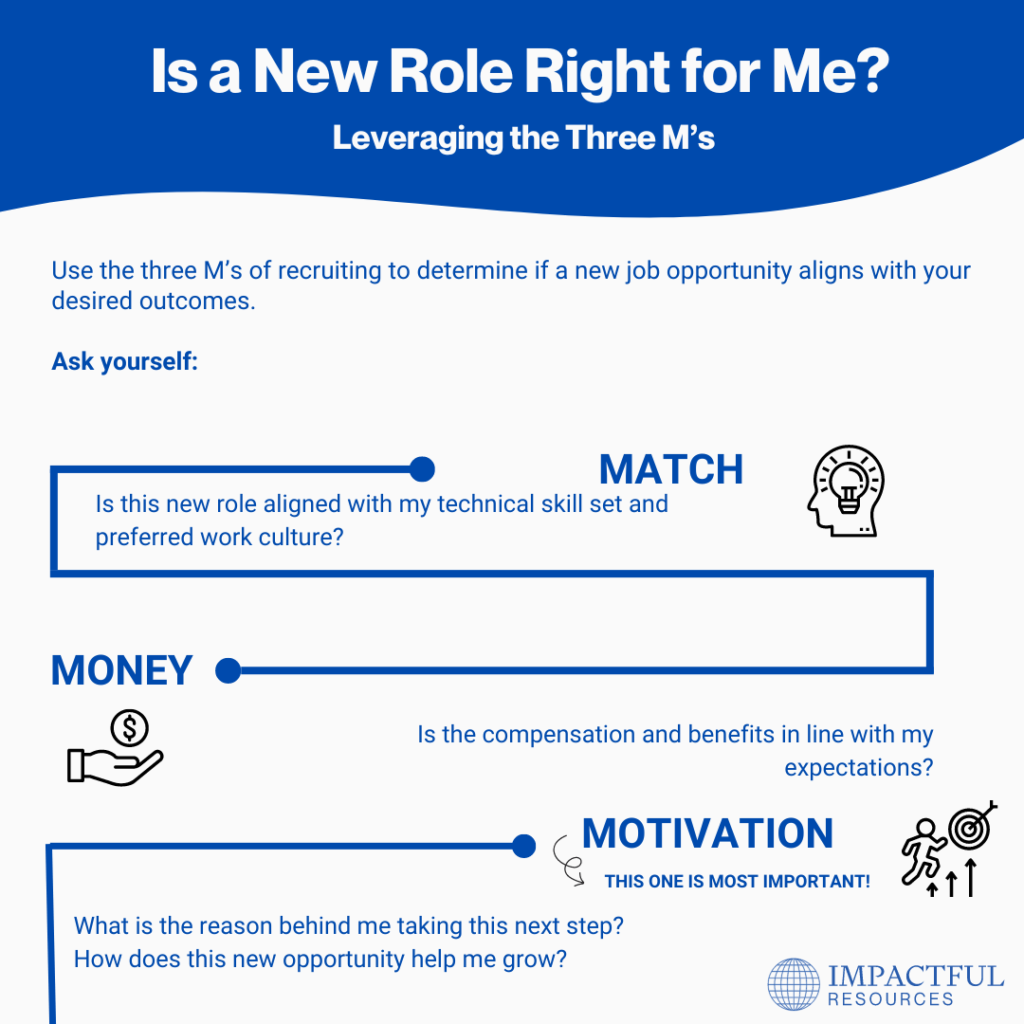 Is a New Role Right for Me?

Leveraging the Three M's

Use the three M's of recruiting to determine if a new job opportunity aligns with your desired outcomes.

Ask yourself:

MATCH

Is this new role aligned with my technical skill set and preferred work culture?

MONEY

Is the compensation and benefits in line with my expectations?

MOTIVATION

THIS ONE IS MOST IMPORTANT!

What is the reason behind me taking this next step?
How does this new opportunity help me grow?

IMPACTFUL
RESOURCES